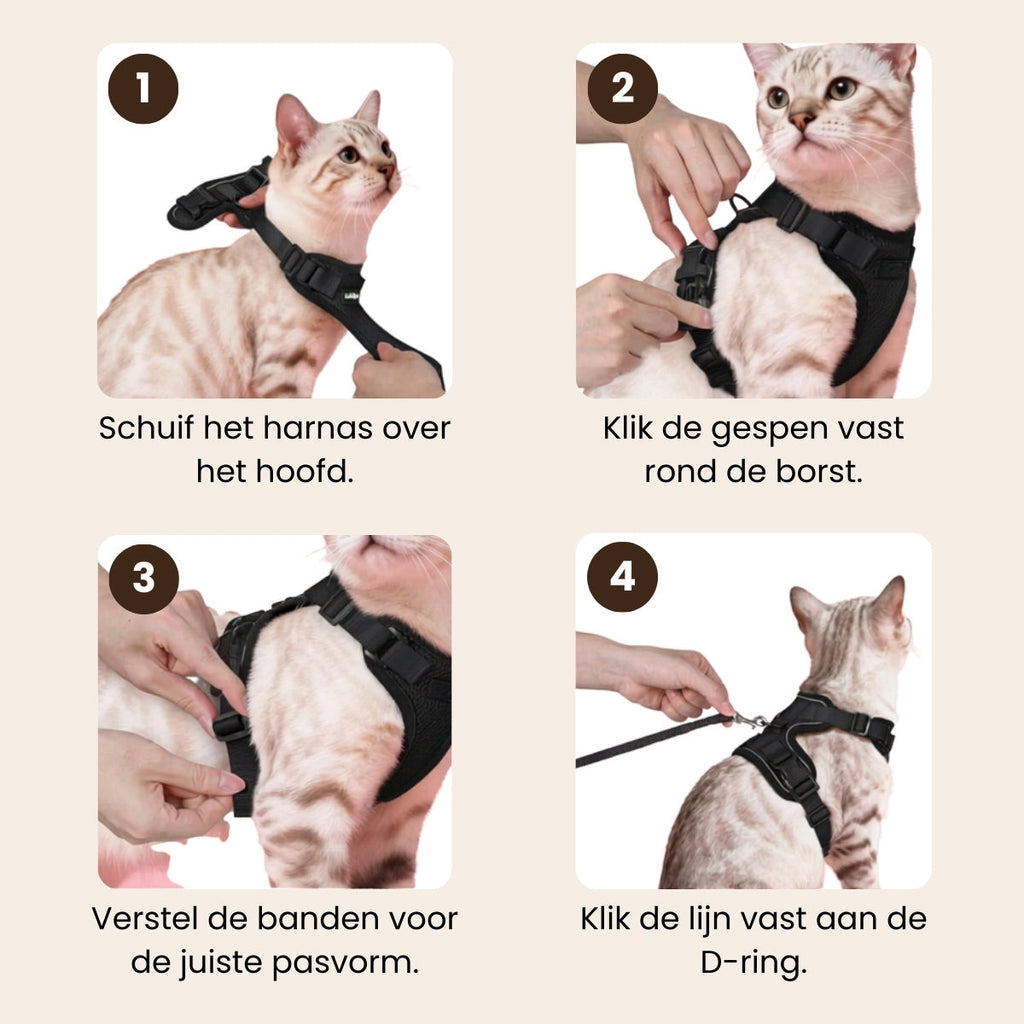 1

Schuif het harnas over het hoofd.

2

Klik de gespen vast rond de borst.

3

Verstel de banden voor de juiste pasvorm.

4

Klik de lijn vast aan de D-ring.