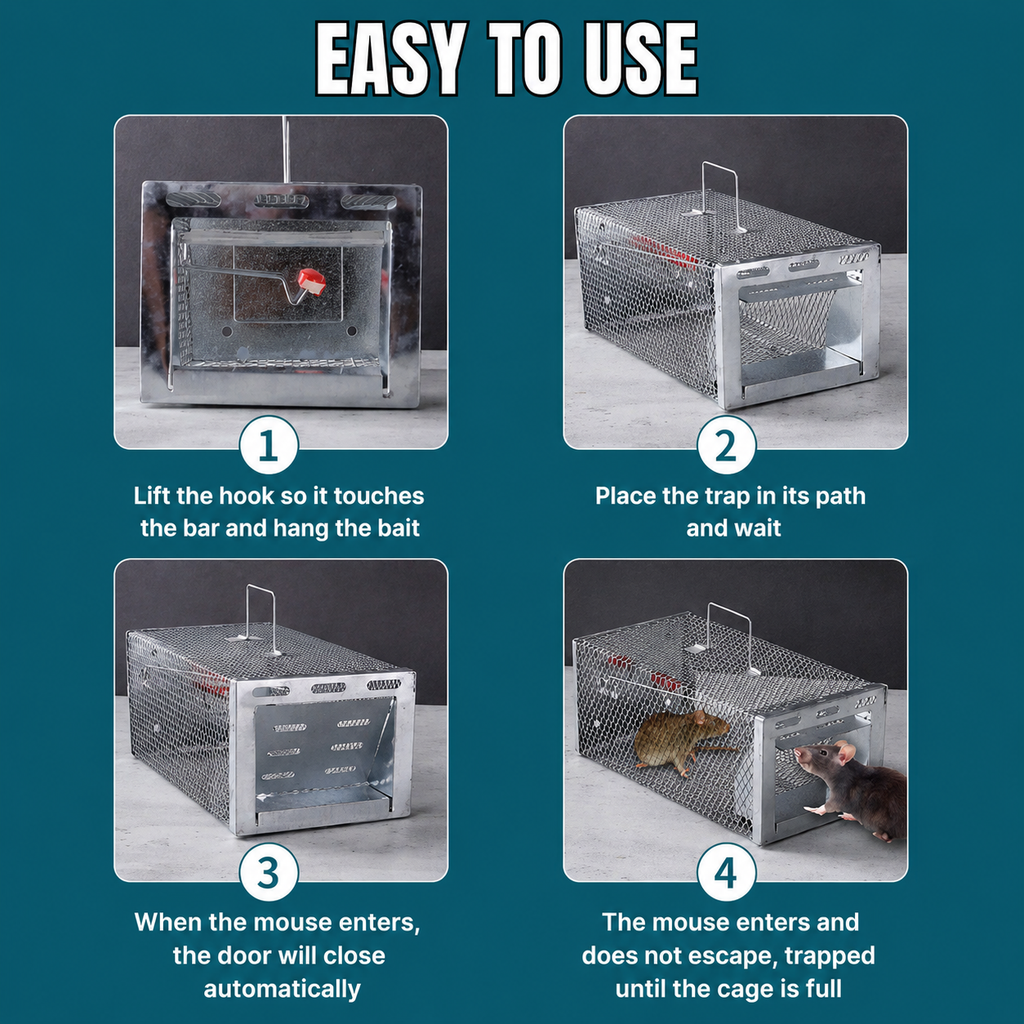 EASY TO USE

1

Lift the hook so it touches the bar and hang the bait

2

Place the trap in its path and wait

3

When the mouse enters, the door will close automatically

4

The mouse enters and does not escape, trapped until the cage is full