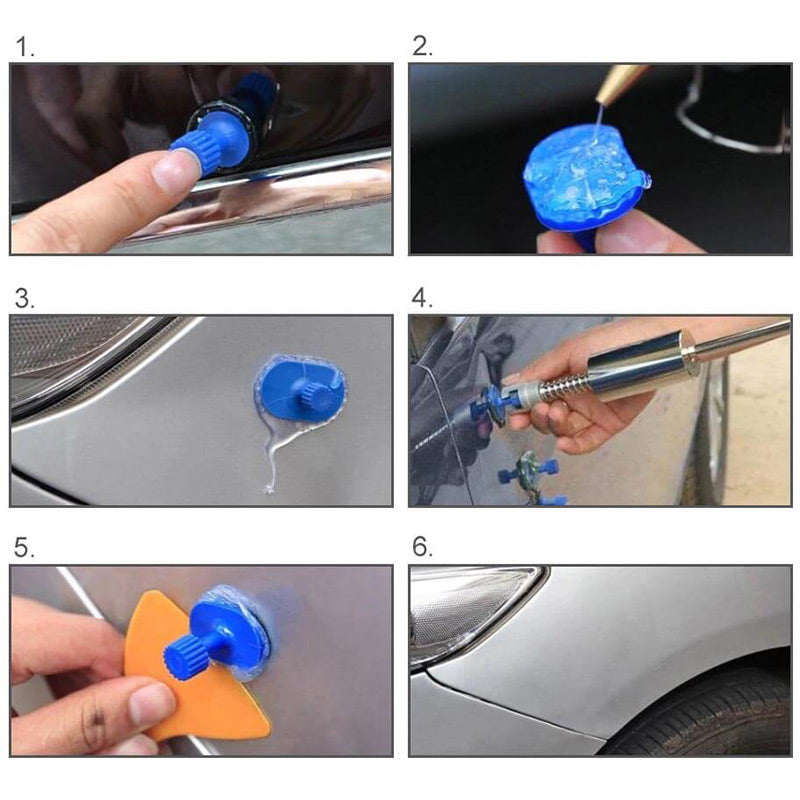 1.

2.

3.

4.

5.

6.